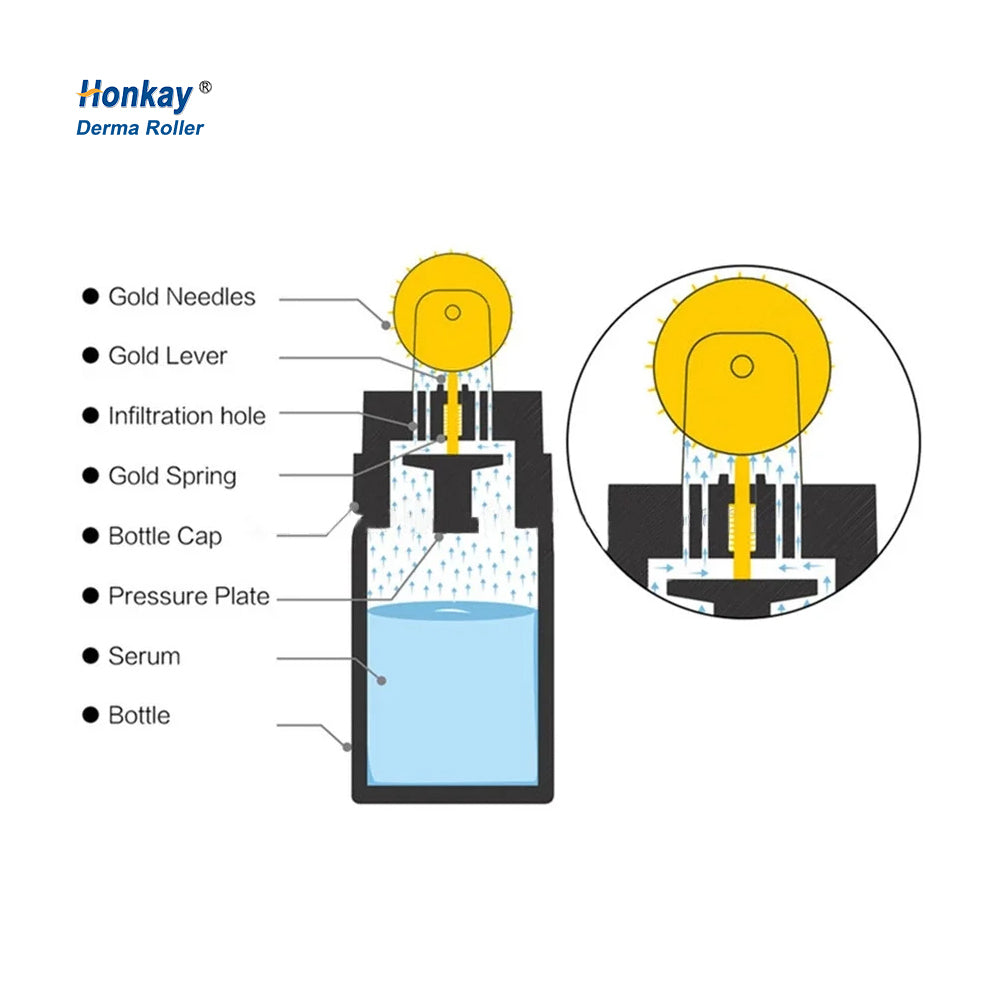 Honkay®
Derma Roller

● Gold Needles
● Gold Lever
● Infiltration hole
● Gold Spring
● Bottle Cap
● Pressure Plate
● Serum
● Bottle